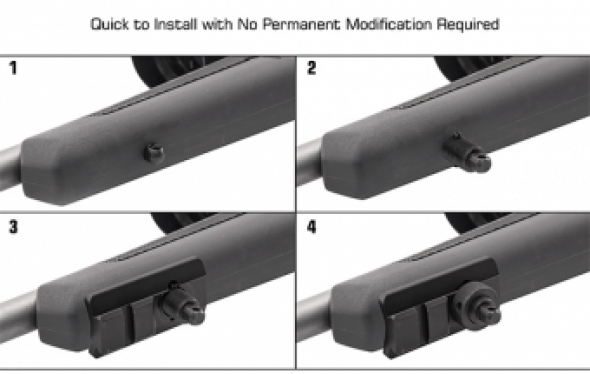 Quick to Install with No Permanent Modification Required

1

2

3

4